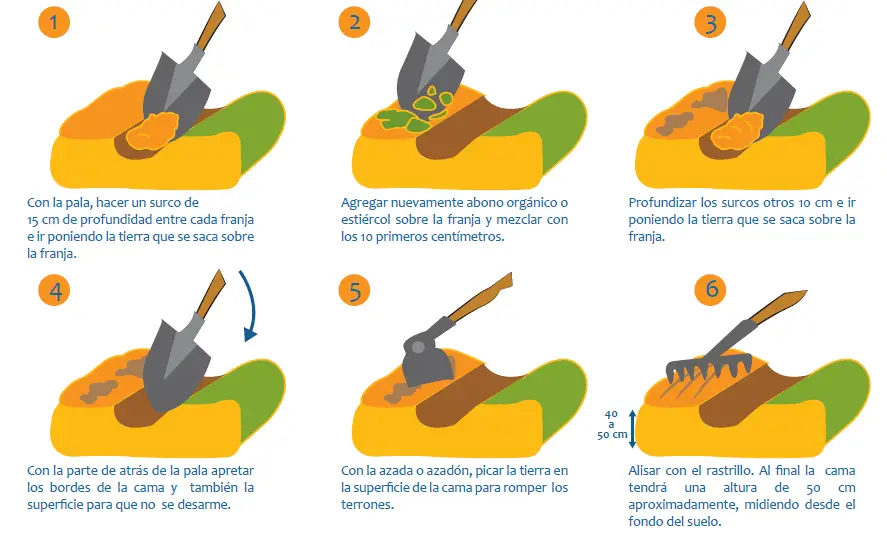 1

Con la pala, hacer un surco de 15 cm de profundidad entre cada franja e ir poniendo la tierra que se saca sobre la franja.

2

Agregar nuevamente abono orgánico o estiércol sobre la franja y mezclar con los 10 primeros centímetros.

3

Profundizar los surcos otros 10 cm e ir poniendo la tierra que se saca sobre la franja.

4

Con la parte de atrás de la pala apretar los bordes de la cama y también la superficie para que no se desarme.

5

Con la azada o azadón, picar la tierra en la superficie de la cama para romper los terrones.

6

40 a 50 cm

Alisar con el rastrillo. Al final la cama tendrá una altura de 50 cm aproximadamente, midiendo desde el fondo del suelo.